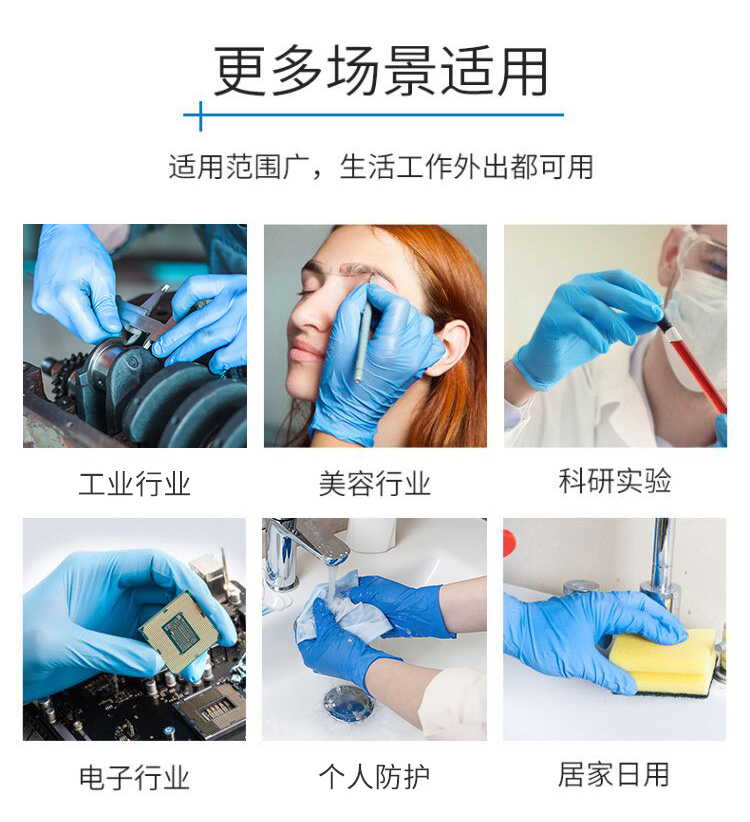 更多场景适用

适用范围广，生活工作外出都可用

工业行业

美容行业

科研实验

电子行业

个人防护

居家日用