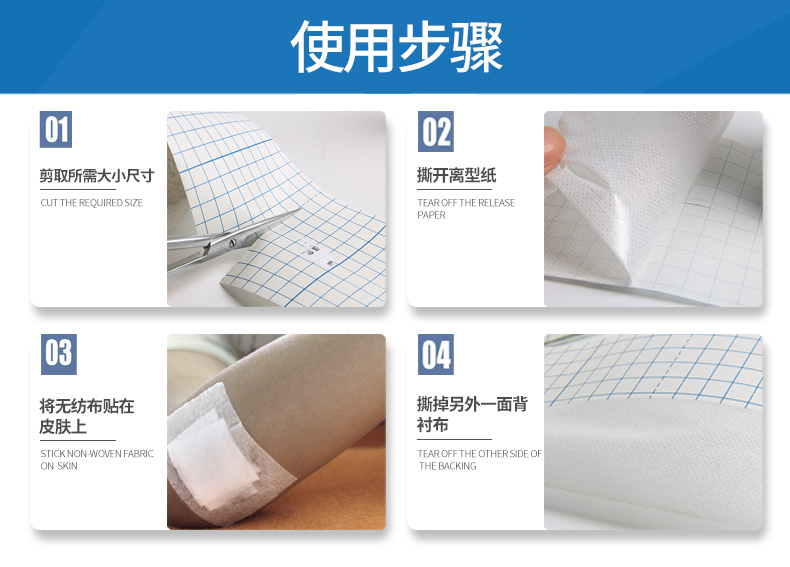 使用步骤

01

剪取所需大小尺寸

CUT THE REQUIRED SIZE

02

撕开离型纸

TEAR OFF THE RELEASE PAPER

03

将无纺布贴在皮肤上

STICK NON-WOVEN FABRIC ON SKIN

04

撕掉另外一面背衬布

TEAR OFF THE OTHER SIDE OF THE BACKING