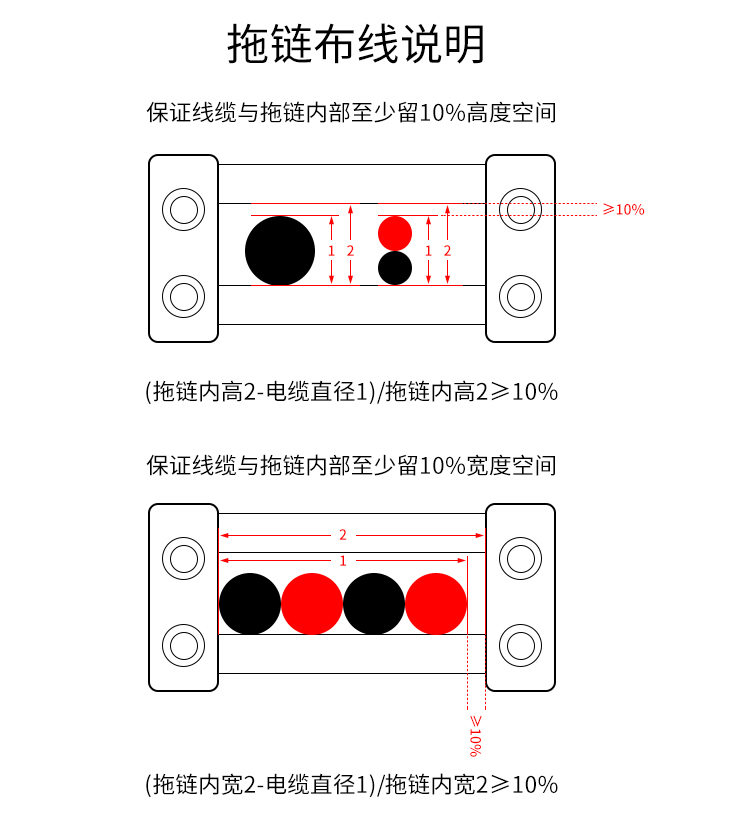 拖链布线说明

保证线缆与拖链内部至少留10%高度空间

≥10%

1 2 1 2

(拖链内高2-电缆直径1)/拖链内高2≥10%

保证线缆与拖链内部至少留10%宽度空间

2

1

≥10%

(拖链内宽2-电缆直径1)/拖链内宽2≥10%