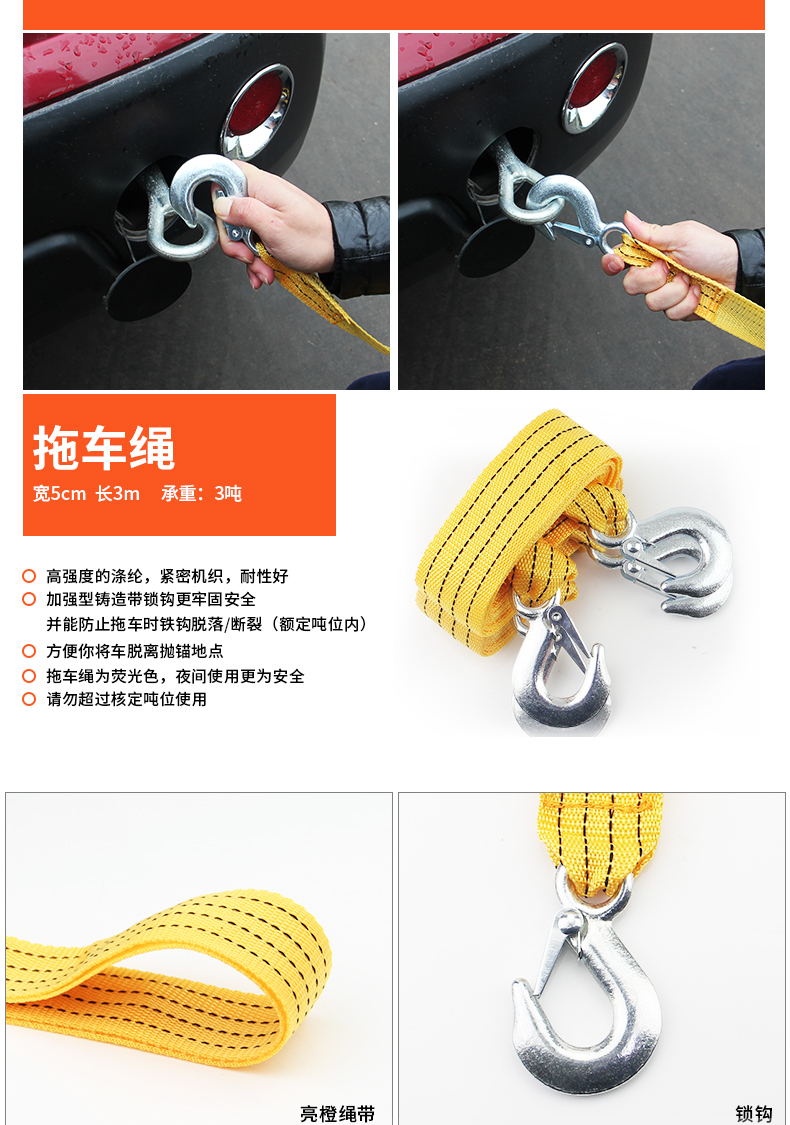 拖车绳

宽5cm 长3m 承重：3吨

高强度的涤纶，紧密机织，耐性好
加强型铸造带锁钩更牢固安全
并能防止拖车时铁钩脱落/断裂（额定吨位内）
方便你将车脱离抛锚地点
拖车绳为荧光色，夜间使用更为安全
请勿超过核定吨位使用

亮橙绳带

锁钩