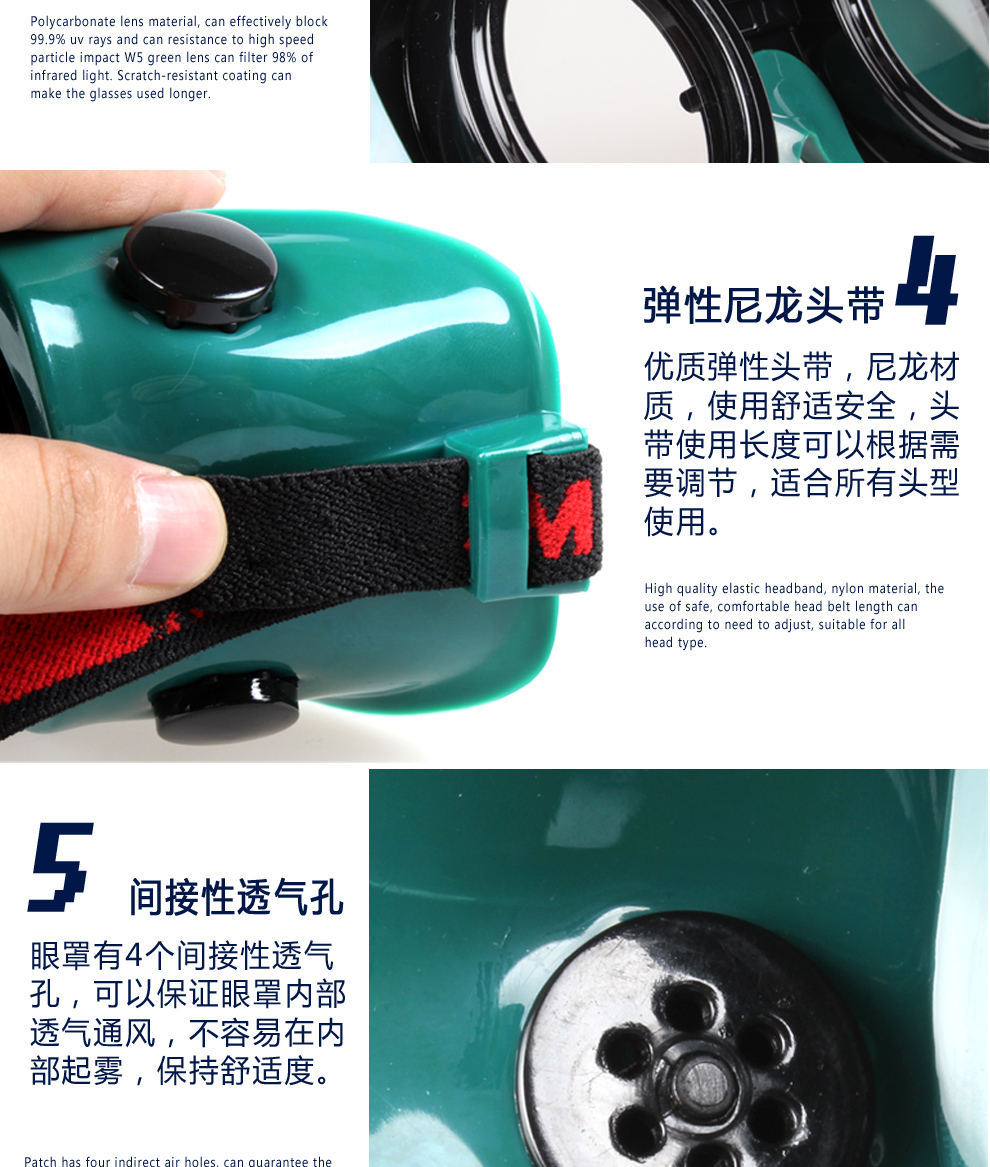 Polycarbonate lens material, can effectively block 99.9% uv rays and can resistance to high speed particle impact W5 green lens can filter 98% of infrared light. Scratch-resistant coating can make the glasses used longer.

弹性尼龙头带 4

优质弹性头带，尼龙材质，使用舒适安全，头带使用长度可以根据需要调节，适合所有头型使用。

High quality elastic headband, nylon material, the use of safe, comfortable head belt length can according to need to adjust, suitable for all head type.

5 间接性透气孔

眼罩有4个间接性透气孔，可以保证眼罩内部透气通风，不容易在内部起雾，保持舒适度。

Patch has four indirect air holes, can guarantee the