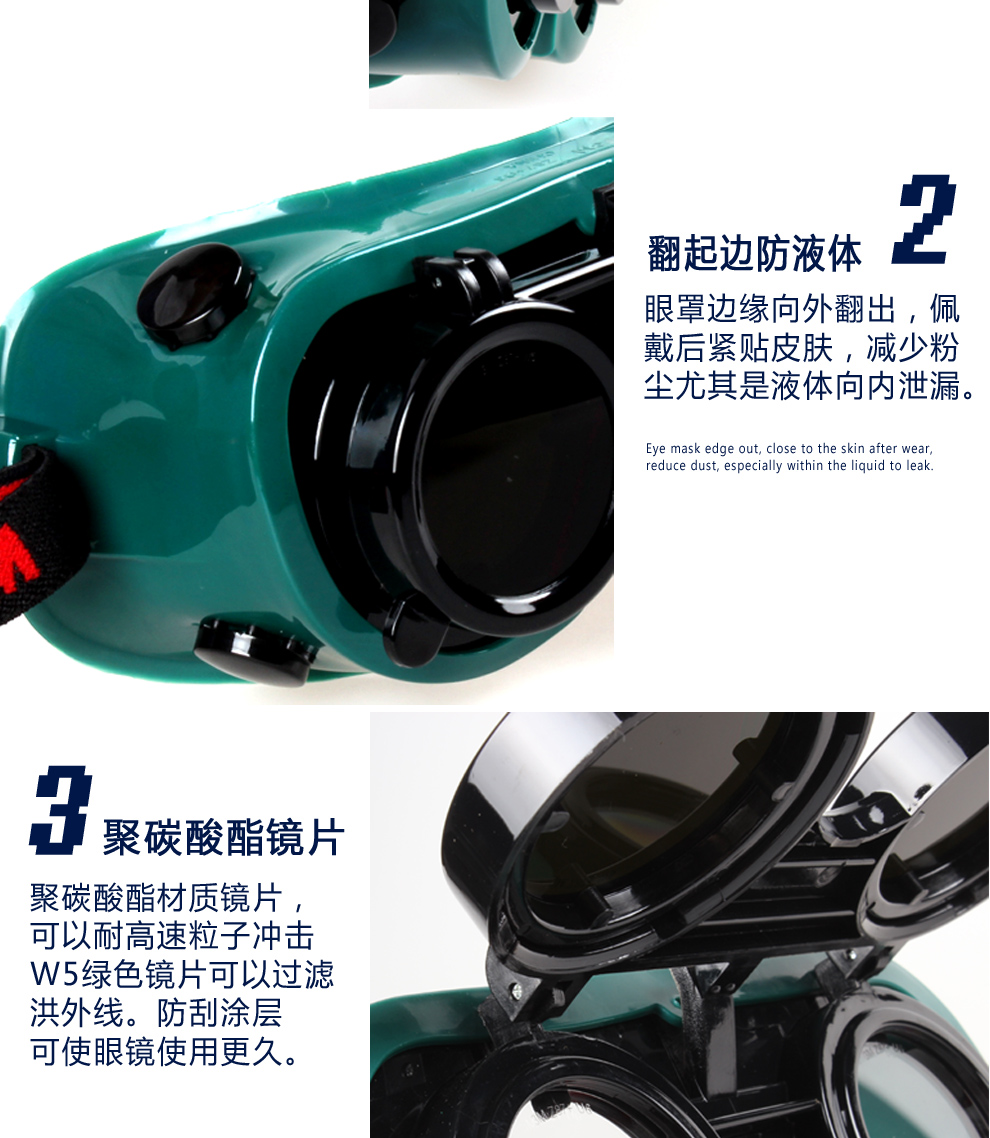 翻起边防液体 2

眼罩边缘向外翻出，佩戴后紧贴皮肤，减少粉尘尤其是液体向内泄漏。

Eye mask edge out, close to the skin after wear, reduce dust, especially within the liquid to leak.

3 聚碳酸酯镜片

聚碳酸酯材质镜片，可以耐高速粒子冲击 W5绿色镜片可以过滤洪外线。防刮涂层可使眼镜使用更久。