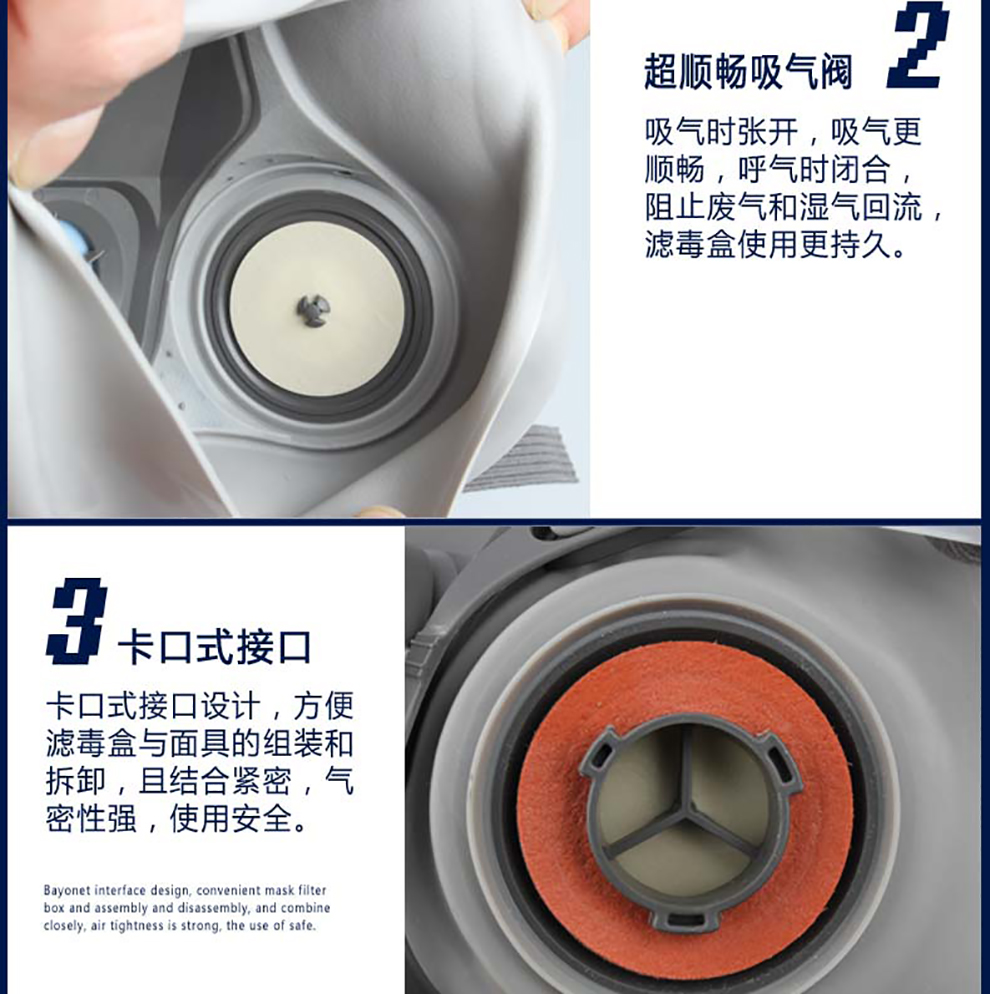 超顺畅吸气阀 2

吸气时张开，吸气更顺畅，呼气时闭合，阻止废气和湿气回流，滤毒盒使用更持久。

3 卡口式接口

卡口式接口设计，方便滤毒盒与面具的组装和拆卸，且结合紧密，气密性强，使用安全。

Bayonet interface design, convenient mask filter box and assembly and disassembly, and combine closely, air tightness is strong, the use of safe.