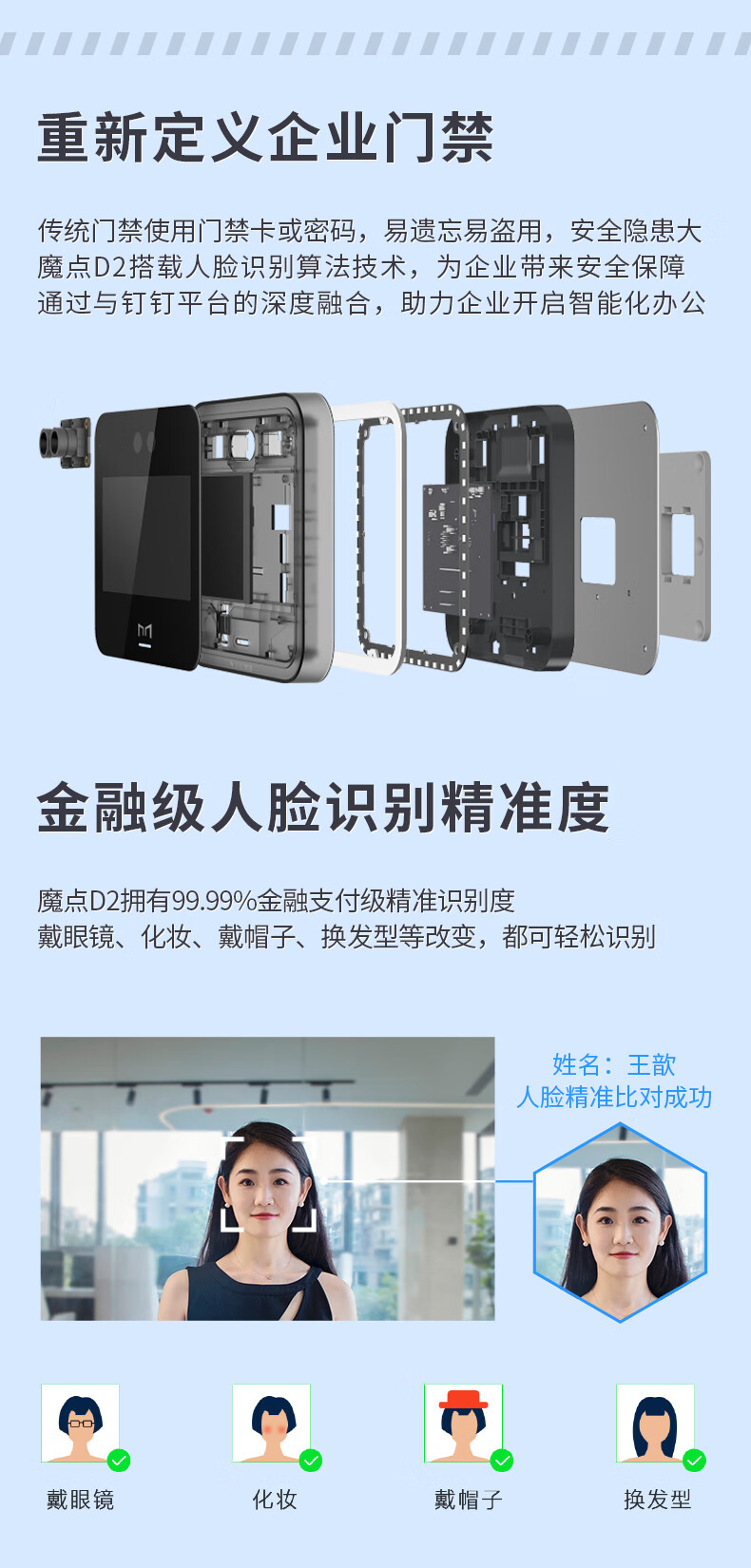 重新定义企业门禁

传统门禁使用门禁卡或密码，易遗忘易盗用，安全隐患大
魔点D2搭载人脸识别算法技术，为企业带来安全保障
通过与钉钉平台的深度融合，助力企业开启智能化办公

金融级人脸识别精准度

魔点D2拥有99.99%金融支付级精准识别度
戴眼镜、化妆、戴帽子、换发型等改变，都可轻松识别

姓名：王歆
人脸精准比对成功

戴眼镜

化妆

戴帽子

换发型