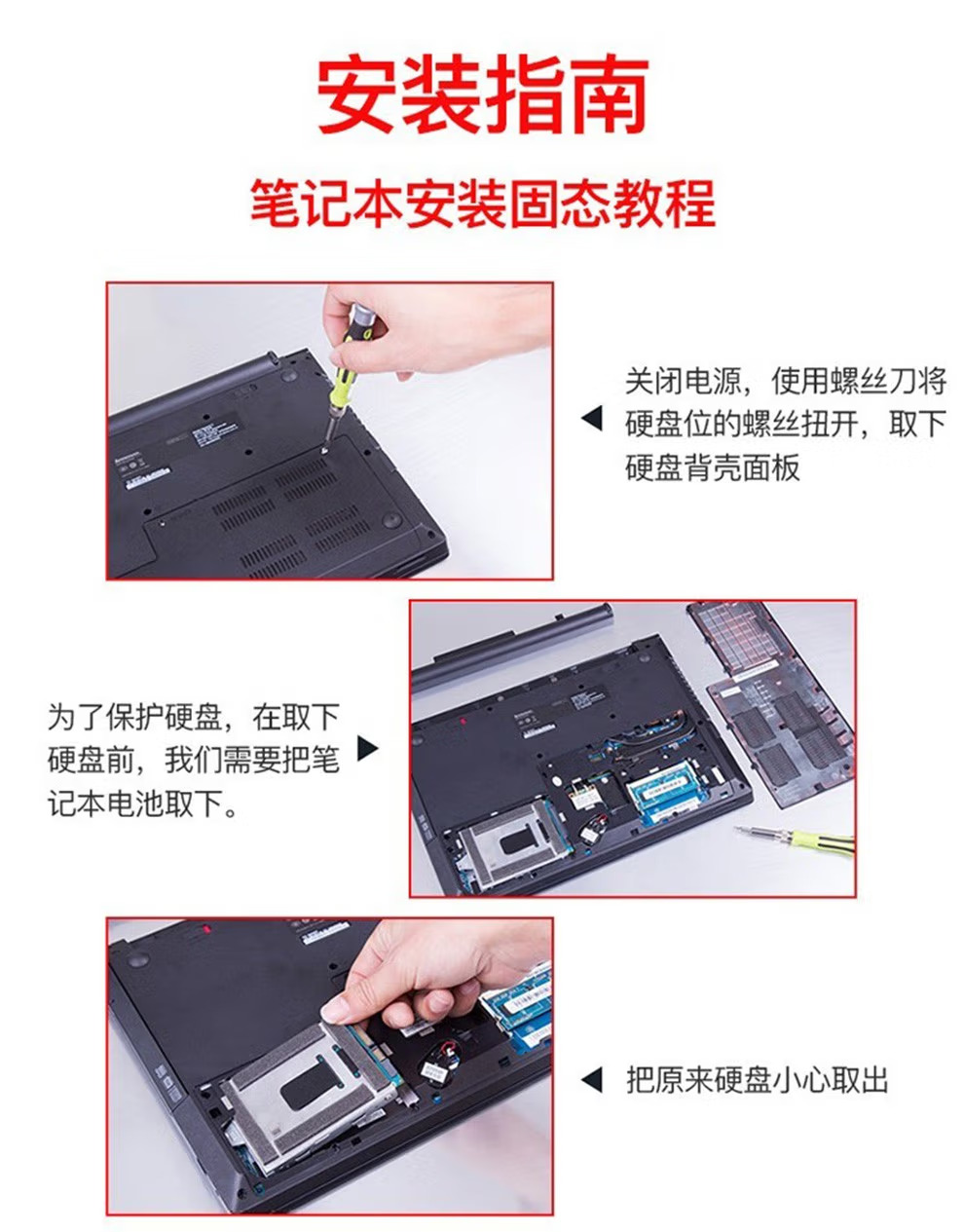 安装指南

笔记本安装固态教程

关闭电源，使用螺丝刀将硬盘位的螺丝扭开，取下硬盘背壳面板

为了保护硬盘，在取下硬盘前，我们需要把笔记本电池取下。

把原来硬盘小心取出