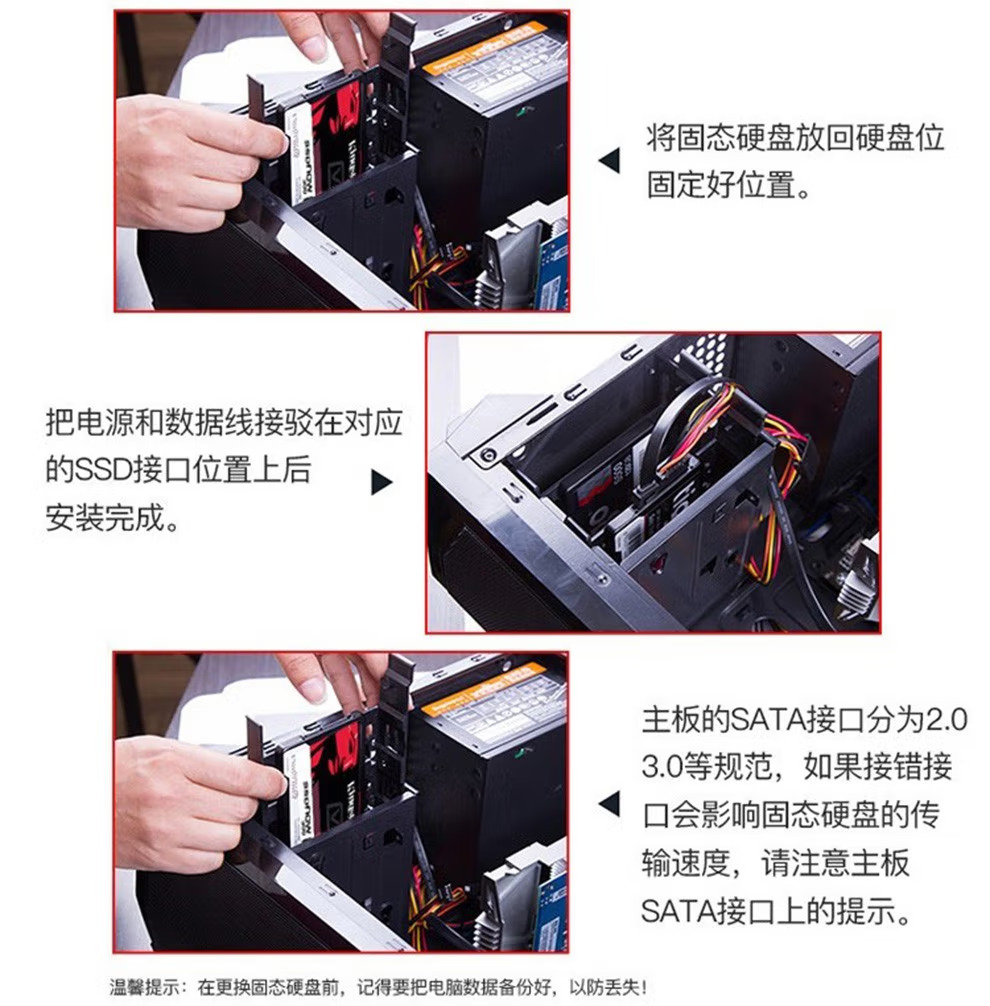 将固态硬盘放回硬盘位固定好位置。

把电源和数据线接驳在对应的SSD接口位置上后安装完成。

主板的SATA接口分为2.0 3.0等规范，如果接错接口会影响固态硬盘的传输速度，请注意主板SATA接口上的提示。

温馨提示：在更换固态硬盘前，记得要把电脑数据备份好，以防丢失！