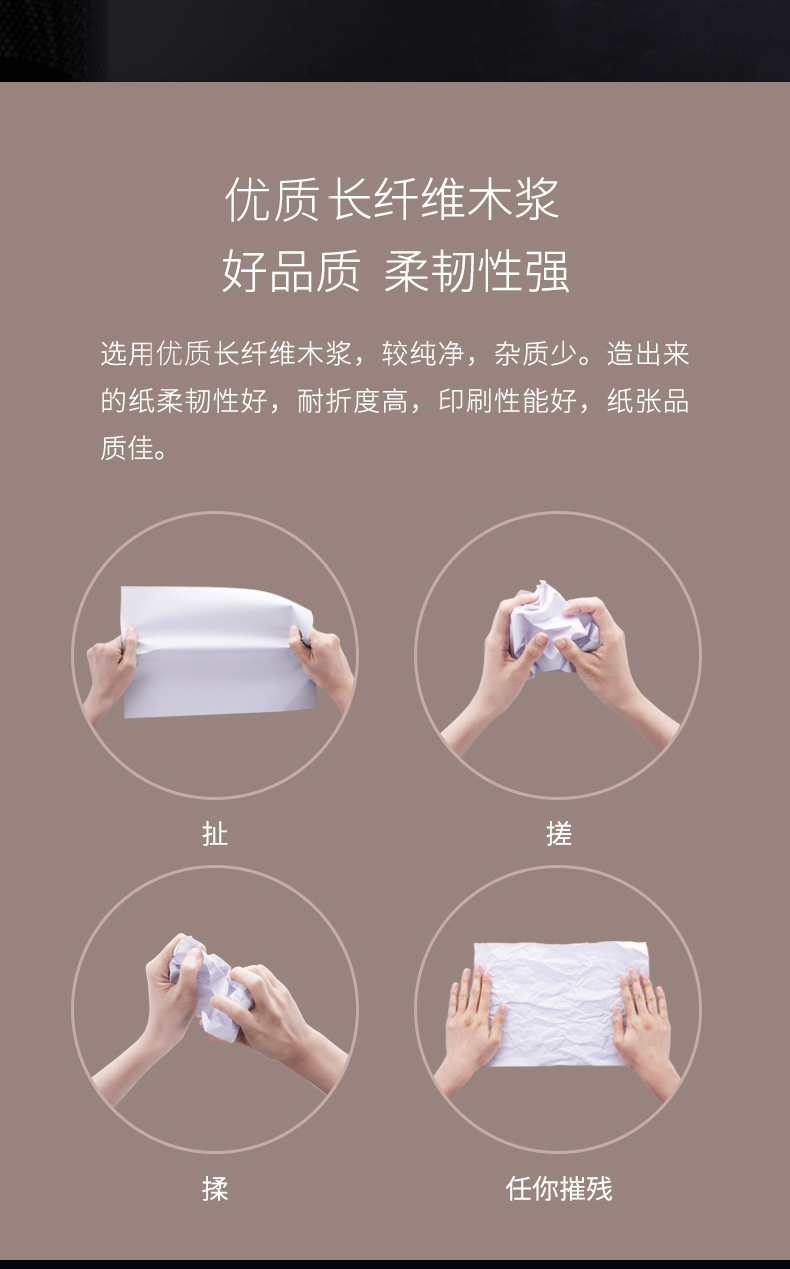 优质长纤维木浆
好品质 柔韧性强

选用优质长纤维木浆，较纯净，杂质少。造出来的纸柔韧性好，耐折度高，印刷性能好，纸张品质佳。

扯

搓

揉

任你摧残