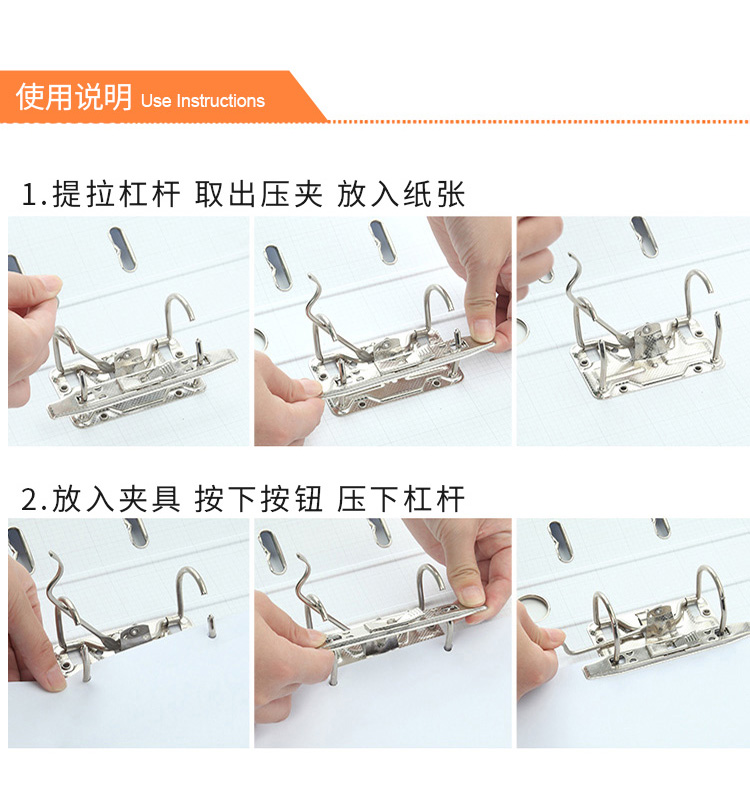 使用说明 Use Instructions

1.提拉杠杆 取出压夹 放入纸张

2.放入夹具 按下按钮 压下杠杆