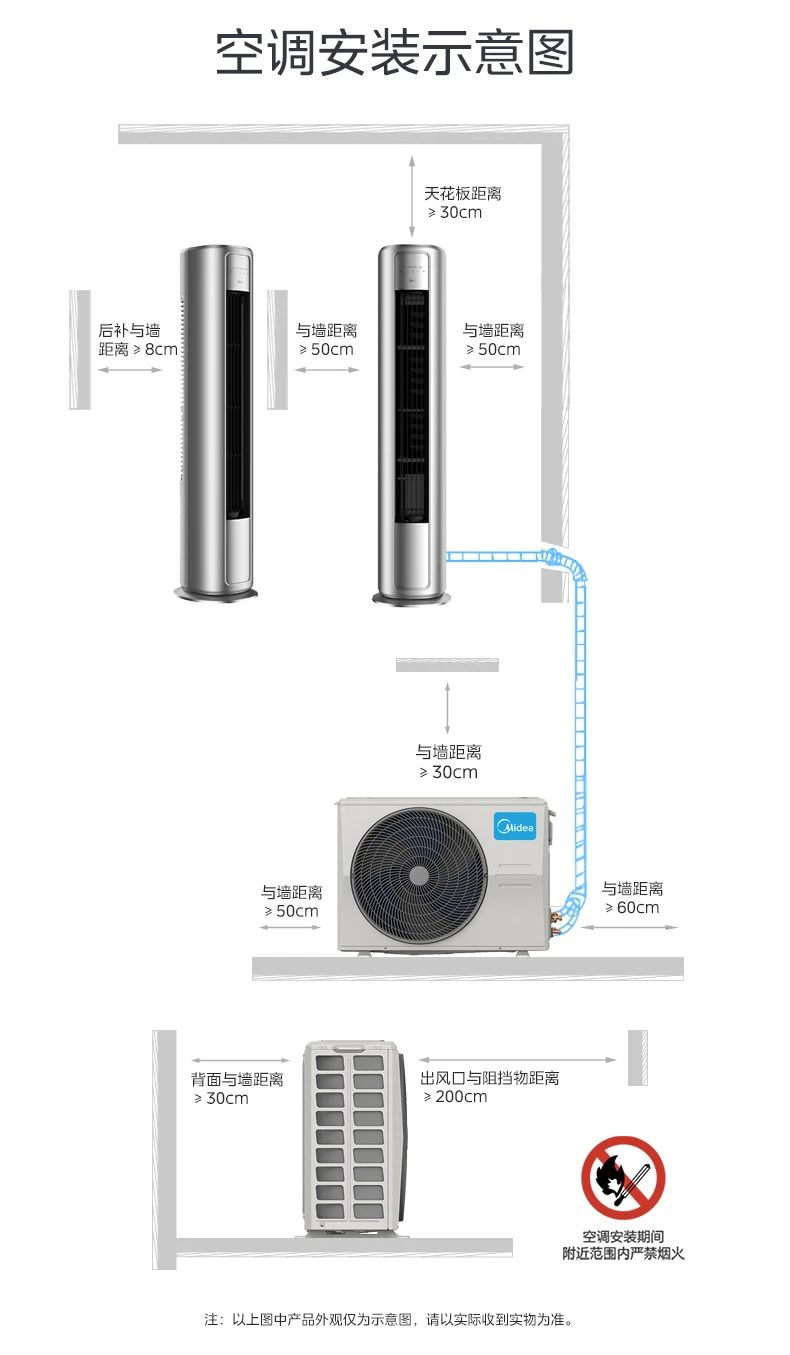 空调安装示意图

天花板距离
⩾ 30cm

后补与墙
距离 ⩾ 8cm

与墙距离
⩾ 50cm

与墙距离
⩾ 50cm

与墙距离
⩾ 30cm

Midea

与墙距离
⩾ 50cm

与墙距离
⩾ 60cm

背面与墙距离
⩾ 30cm

出风口与阻挡物距离
⩾ 200cm

空调安装期间
附近范围内严禁烟火

注：以上图中产品外观仅为示意图，请以实际收到实物为准。