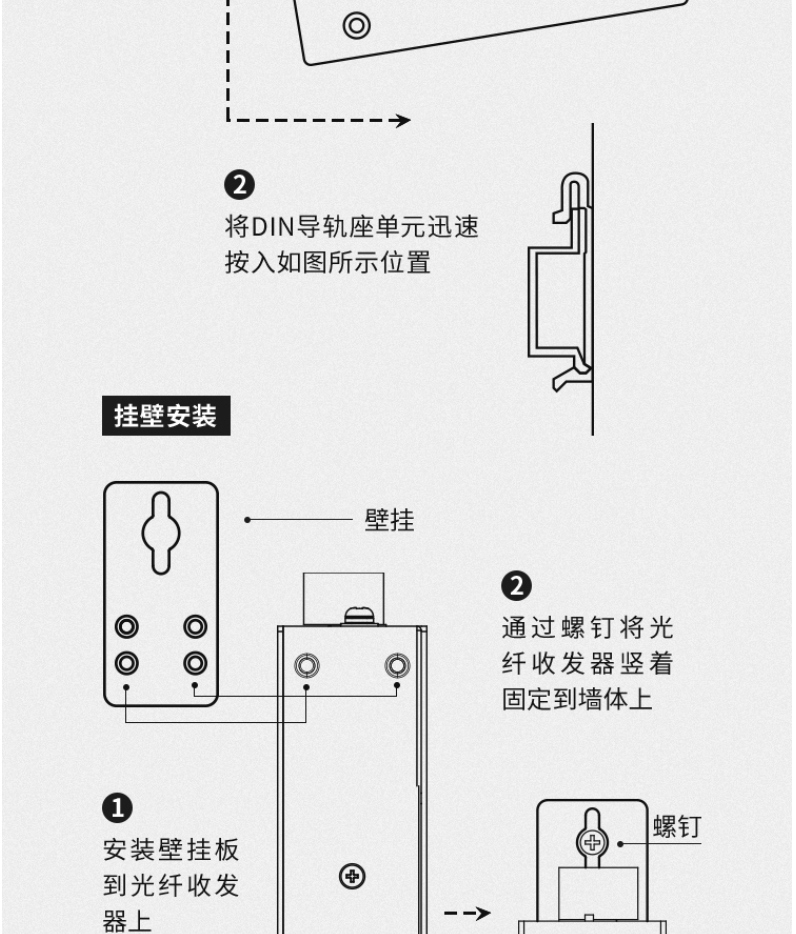 ❷
将DIN导轨座单元迅速按入如图所示位置

挂壁安装

壁挂

❷
通过螺钉将光纤收发器竖着固定到墙体上

❶
安装壁挂板到光纤收发器上

螺钉